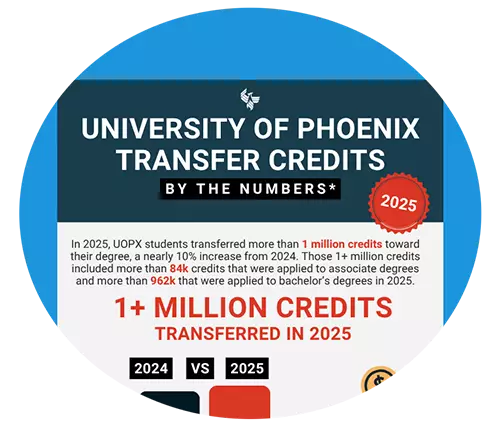 UNIVERSITY OF PHOENIX TRANSFER CREDITS

BY THE NUMBERS*

2025

In 2025, UOPX students transferred more than 1 million credits toward their degree, a nearly 10% increase from 2024. Those 1+ million credits included more than 84k credits that were applied to associate degrees and more than 962k that were applied to bachelor's degrees in 2025.

1+ MILLION CREDITS

TRANSFERRED IN 2025

2024 VS 2025