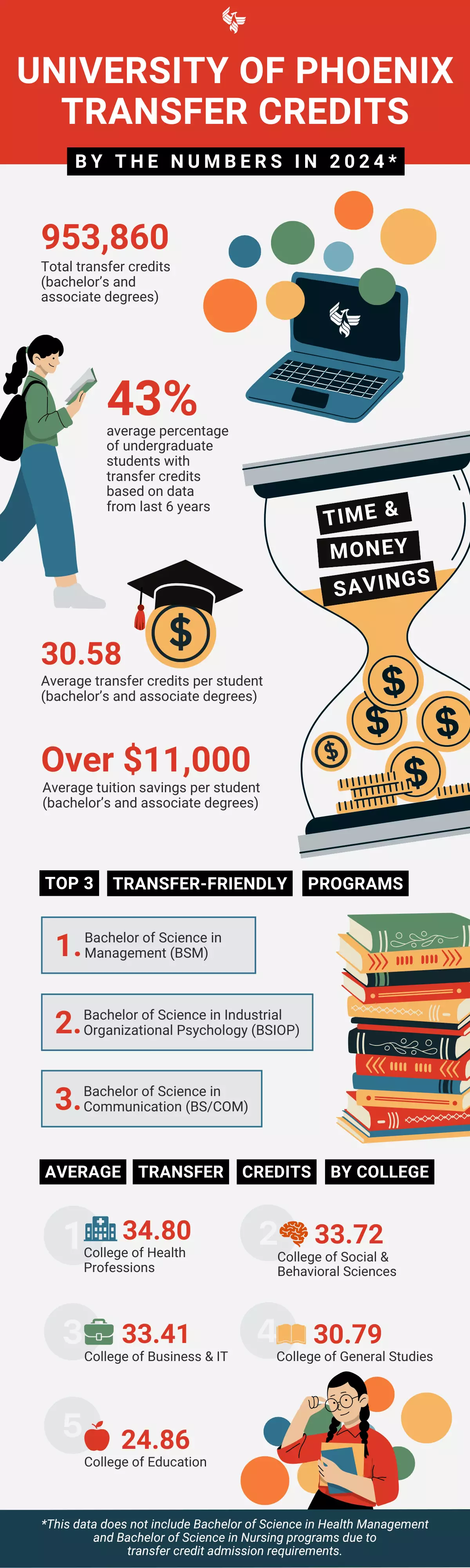 UNIVERSITY OF PHOENIX TRANSFER CREDITS

BY THE NUMBERS IN 2024*

953,860
Total transfer credits (bachelor's and associate degrees)

43%
average percentage of undergraduate students with transfer credits based on data from last 6 years

TIME & MONEY SAVINGS

30.58
Average transfer credits per student (bachelor's and associate degrees)

Over $11,000
Average tuition savings per student (bachelor's and associate degrees)

TOP 3 TRANSFER-FRIENDLY PROGRAMS

1. Bachelor of Science in Management (BSM)

2. Bachelor of Science in Industrial Organizational Psychology (BSIOP)

3. Bachelor of Science in Communication (BS/COM)

AVERAGE TRANSFER CREDITS BY COLLEGE

1 34.80
College of Health Professions

2 33.72
College of Social & Behavioral Sciences

3 33.41
College of Business & IT

4 30.79
College of General Studies

5 24.86
College of Education

*This data does not include Bachelor of Science in Health Management and Bachelor of Science in Nursing programs due to transfer credit admission requirements.