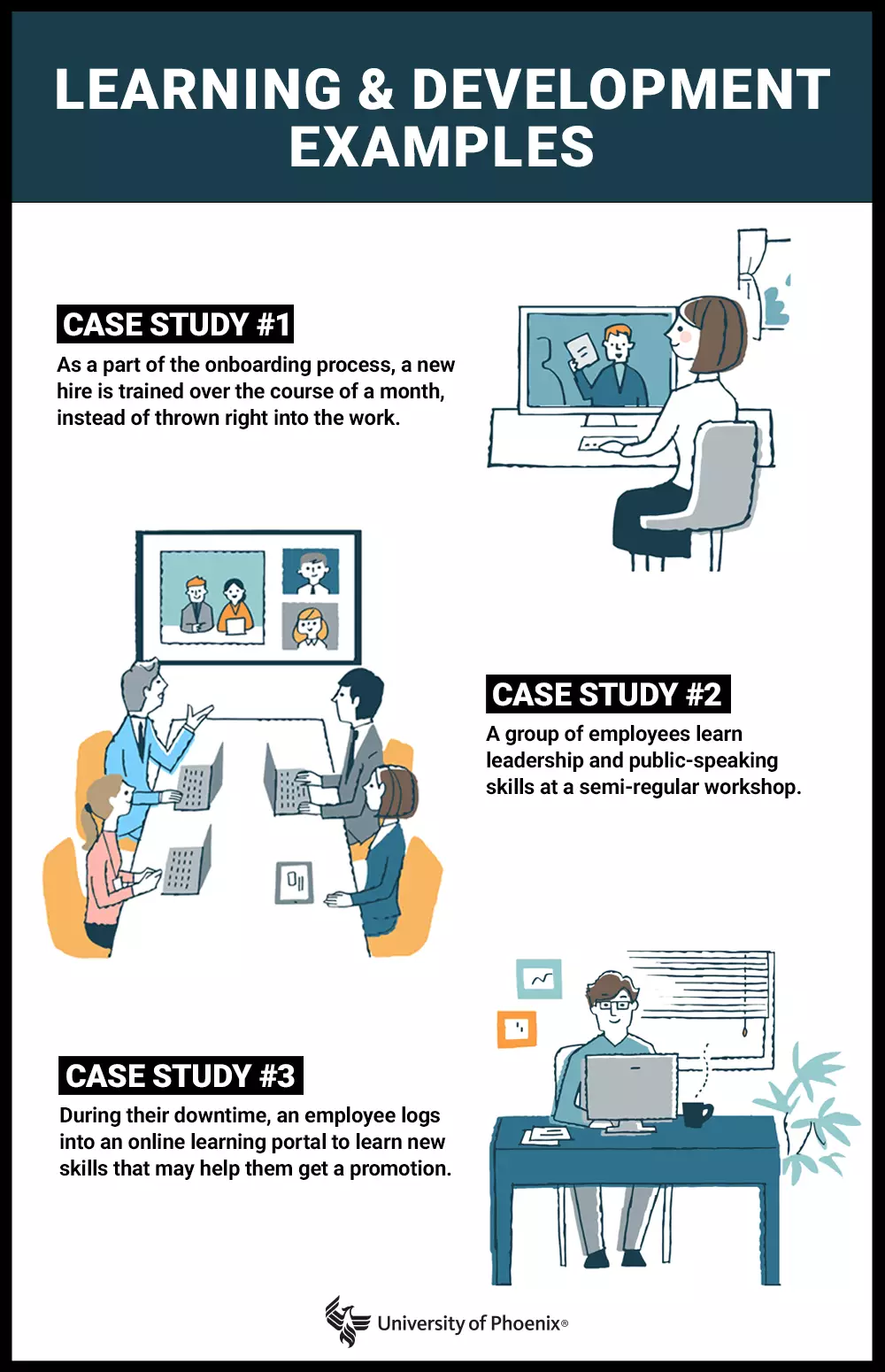 LEARNING & DEVELOPMENT EXAMPLES

CASE STUDY #1

As a part of the onboarding process, a new hire is trained over the course of a month, instead of thrown right into the work.

CASE STUDY #2

A group of employees learn leadership and public-speaking skills at a semi-regular workshop.

CASE STUDY #3

During their downtime, an employee logs into an online learning portal to learn new skills that may help them get a promotion.

University of Phoenix®