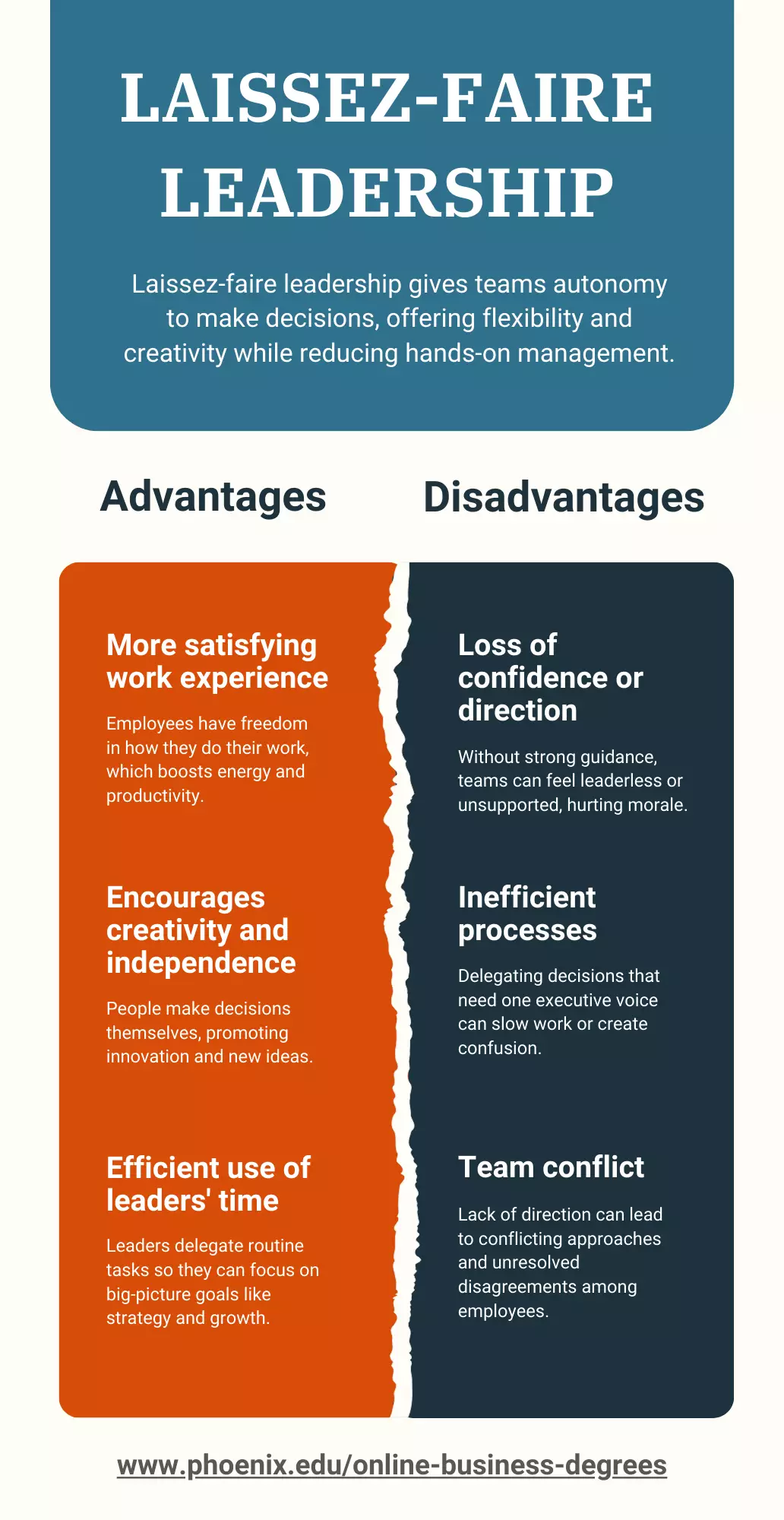 LAISSEZ-FAIRE LEADERSHIP

Laissez-faire leadership gives teams autonomy to make decisions, offering flexibility and creativity while reducing hands-on management.

Advantages

More satisfying work experience

Employees have freedom in how they do their work, which boosts energy and productivity.

Encourages creativity and independence

People make decisions themselves, promoting innovation and new ideas.

Efficient use of leaders' time

Leaders delegate routine tasks so they can focus on big-picture goals like strategy and growth.

Disadvantages

Loss of confidence or direction

Without strong guidance, teams can feel leaderless or unsupported, hurting morale.

Inefficient processes

Delegating decisions that need one executive voice can slow work or create confusion.

Team conflict

Lack of direction can lead to conflicting approaches and unresolved disagreements among employees.

www.phoenix.edu/online-business-degrees