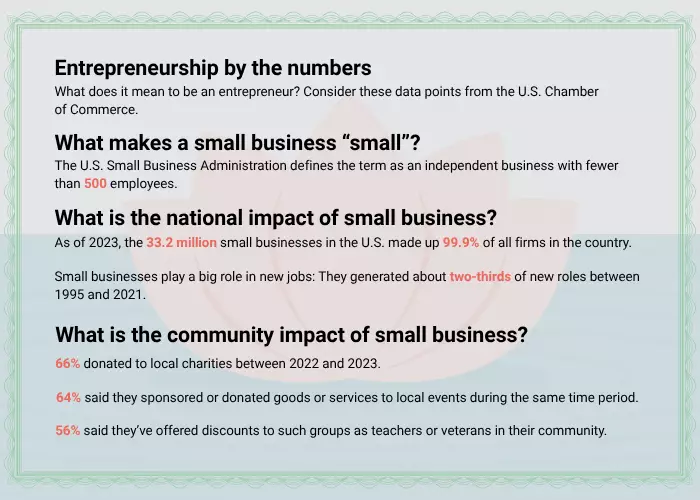 Entrepreneurship by the numbers
What does it mean to be an entrepreneur? Consider these data points from the U.S. Chamber of Commerce.

What makes a small business “small”?
The U.S. Small Business Administration defines the term as an independent business with fewer than 500 employees.

What is the national impact of small business?
As of 2023, the 33.2 million small businesses in the U.S. made up 99.9% of all firms in the country.

Small businesses play a big role in new jobs: They generated about two-thirds of new roles between 1995 and 2021.

What is the community impact of small business?
66% donated to local charities between 2022 and 2023.

64% said they sponsored or donated goods or services to local events during the same time period.

56% said they’ve offered discounts to such groups as teachers or veterans in their community.