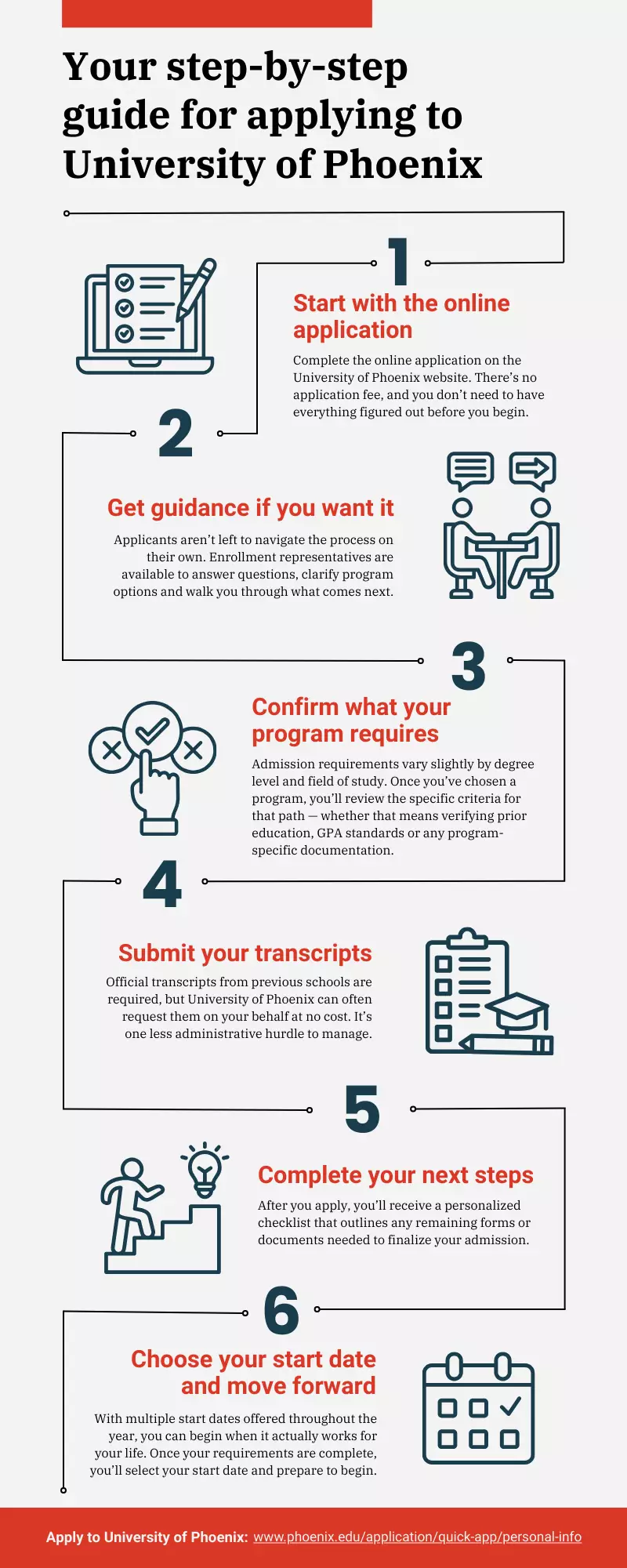 Your step-by-step guide for applying to University of Phoenix

1

Start with the online application

Complete the online application on the University of Phoenix website. There's no application fee, and you don't need to have everything figured out before you begin.

2

Get guidance if you want it

Applicants aren't left to navigate the process on their own. Enrollment representatives are available to answer questions, clarify program options and walk you through what comes next.

3

Confirm what your program requires

Admission requirements vary slightly by degree level and field of study. Once you've chosen a program, you'll review the specific criteria for that path — whether that means verifying prior education, GPA standards or any program-specific documentation.

4

Submit your transcripts

Official transcripts from previous schools are required, but University of Phoenix can often request them on your behalf at no cost. It's one less administrative hurdle to manage.

5

Complete your next steps

After you apply, you'll receive a personalized checklist that outlines any remaining forms or documents needed to finalize your admission.

6

Choose your start date and move forward

With multiple start dates offered throughout the year, you can begin when it actually works for your life. Once your requirements are complete, you'll select your start date and prepare to begin.

Apply to University of Phoenix: www.phoenix.edu/application/quick-app/personal-info