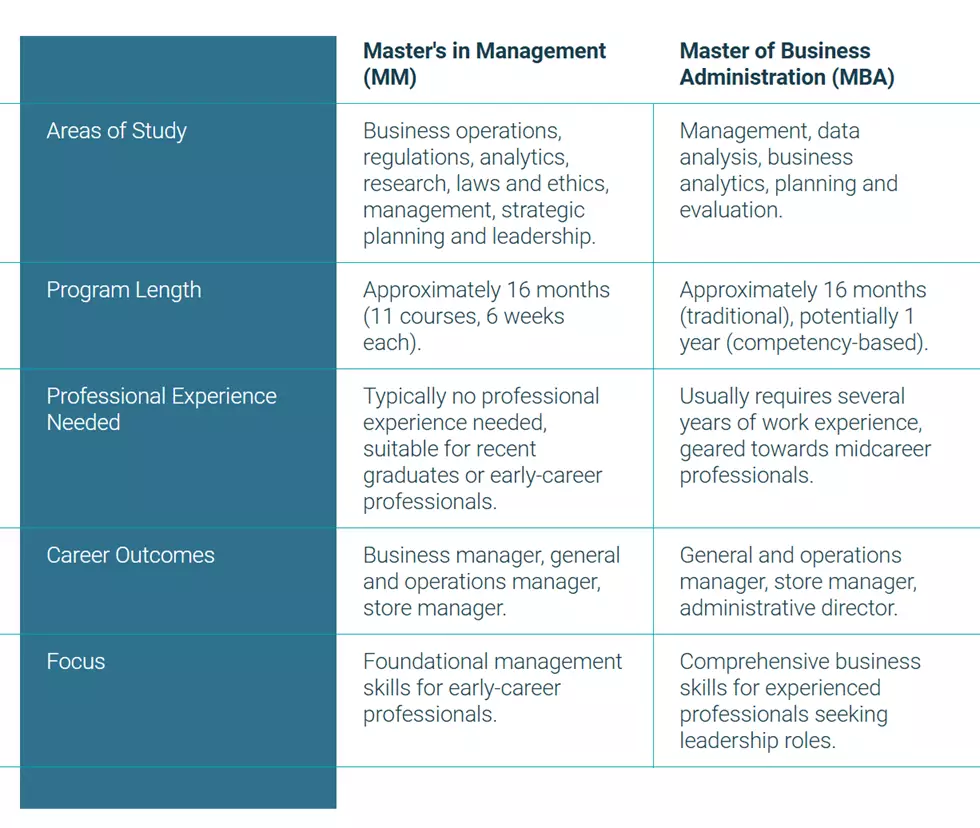 | | Master's in Management (MM) | Master of Business Administration (MBA) |
|---|---|---|
| Areas of Study | Business operations, regulations, analytics, research, laws and ethics, management, strategic planning and leadership. | Management, data analysis, business analytics, planning and evaluation. |
| Program Length | Approximately 16 months (11 courses, 6 weeks each). | Approximately 16 months (traditional), potentially 1 year (competency-based). |
| Professional Experience Needed | Typically no professional experience needed, suitable for recent graduates or early-career professionals. | Usually requires several years of work experience, geared towards midcareer professionals. |
| Career Outcomes | Business manager, general and operations manager, store manager. | General and operations manager, store manager, administrative director. |
| Focus | Foundational management skills for early-career professionals. | Comprehensive business skills for experienced professionals seeking leadership roles. |